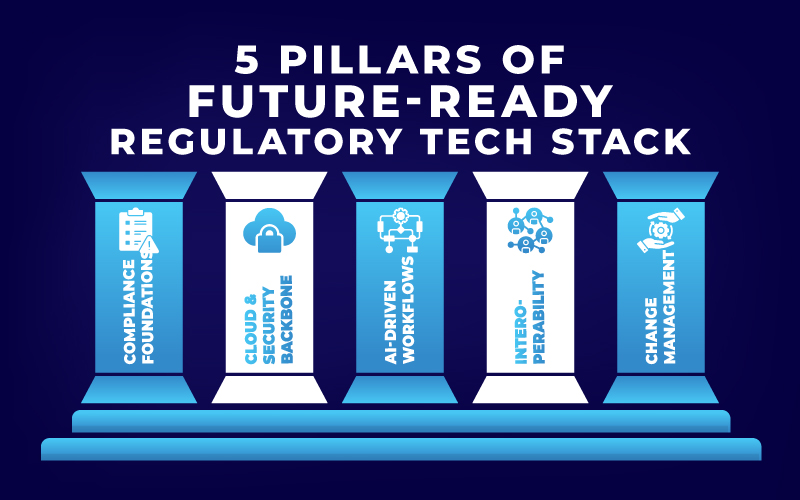 5 PILLARS OF
FUTURE-READY
REGULATORY TECH STACK

COMPLIANCE FOUNDATIONS

CLOUD & SECURITY BACKBONE

AI-DRIVEN WORKFLOWS

INTERO-PERABILITY

CHANGE MANAGEMENT