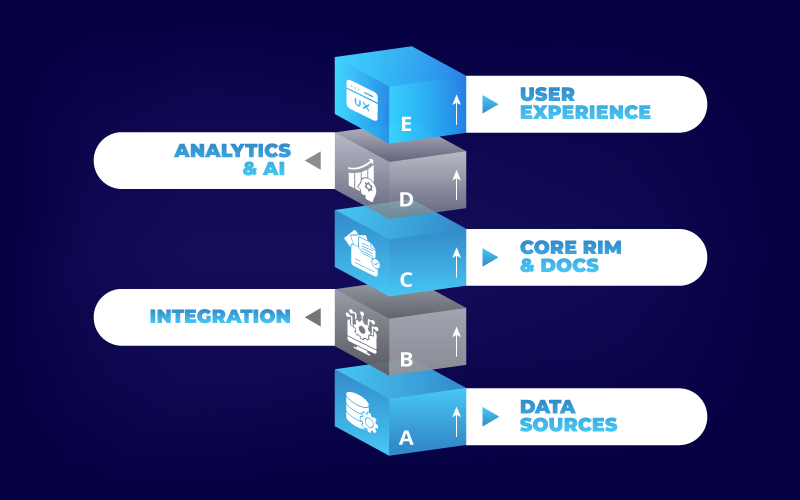 UX
E
USER EXPERIENCE

ANALYTICS & AI
D

C
CORE RIM & DOCS

INTEGRATION
B

A
DATA SOURCES